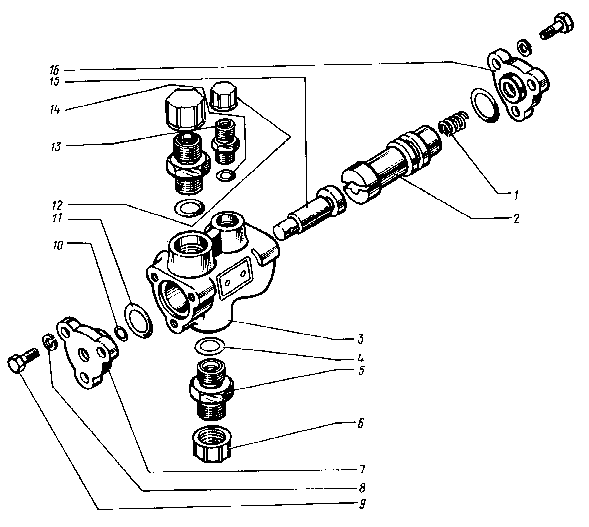 16
15
14
13
12
11
10
1
2
3
4
5
6
7
8
9